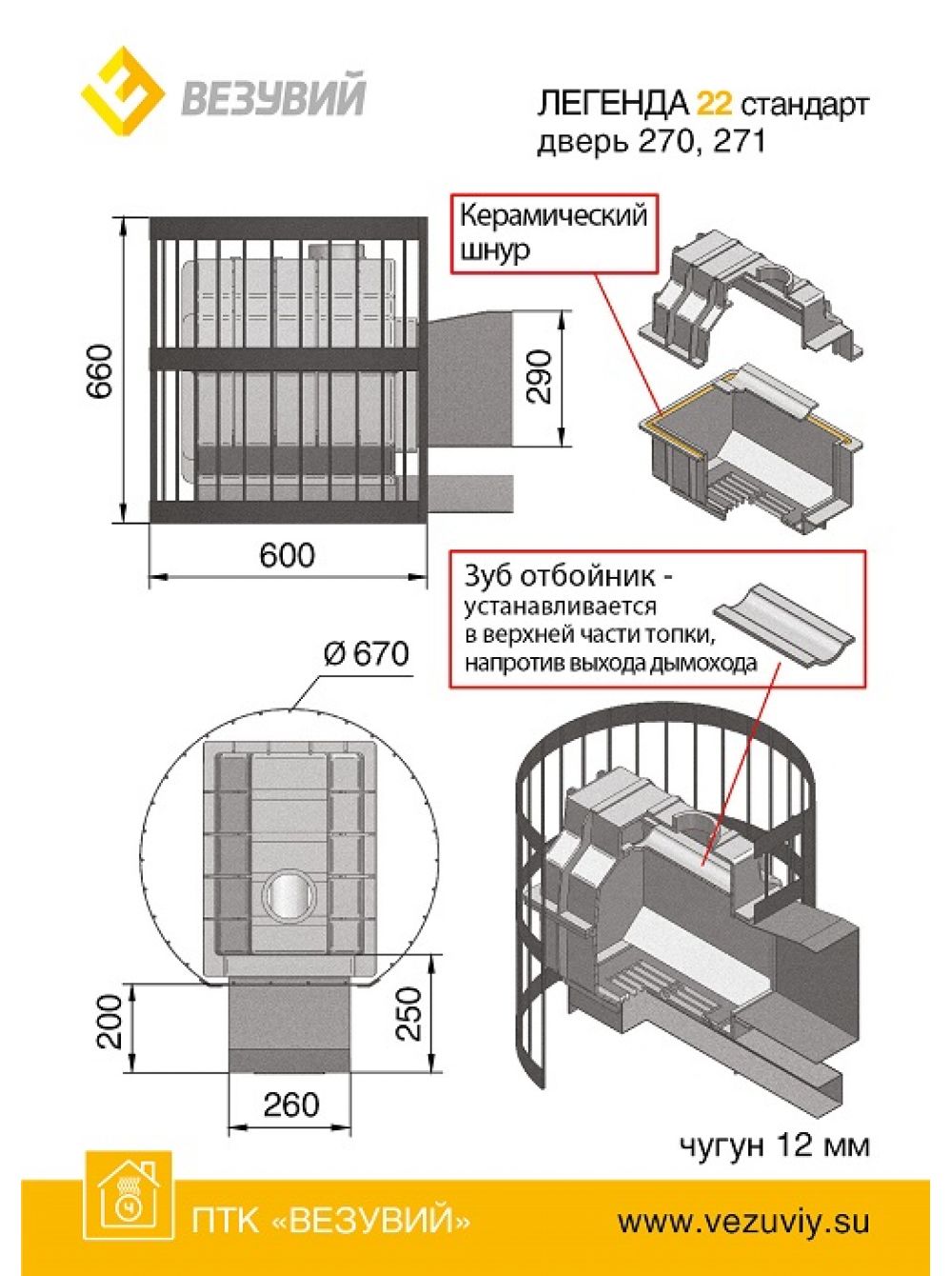 ВЕЗУВИЙ

ЛЕГЕНДА 22 стандарт
дверь 270, 271

Керамический шнур

660

290

600

Зуб отбойник - устанавливается в верхней части топки, напротив выхода дымохода

Ø 670

200

250

260

чугун 12 мм

ПТК «ВЕЗУВИЙ»

www.vezuviy.su